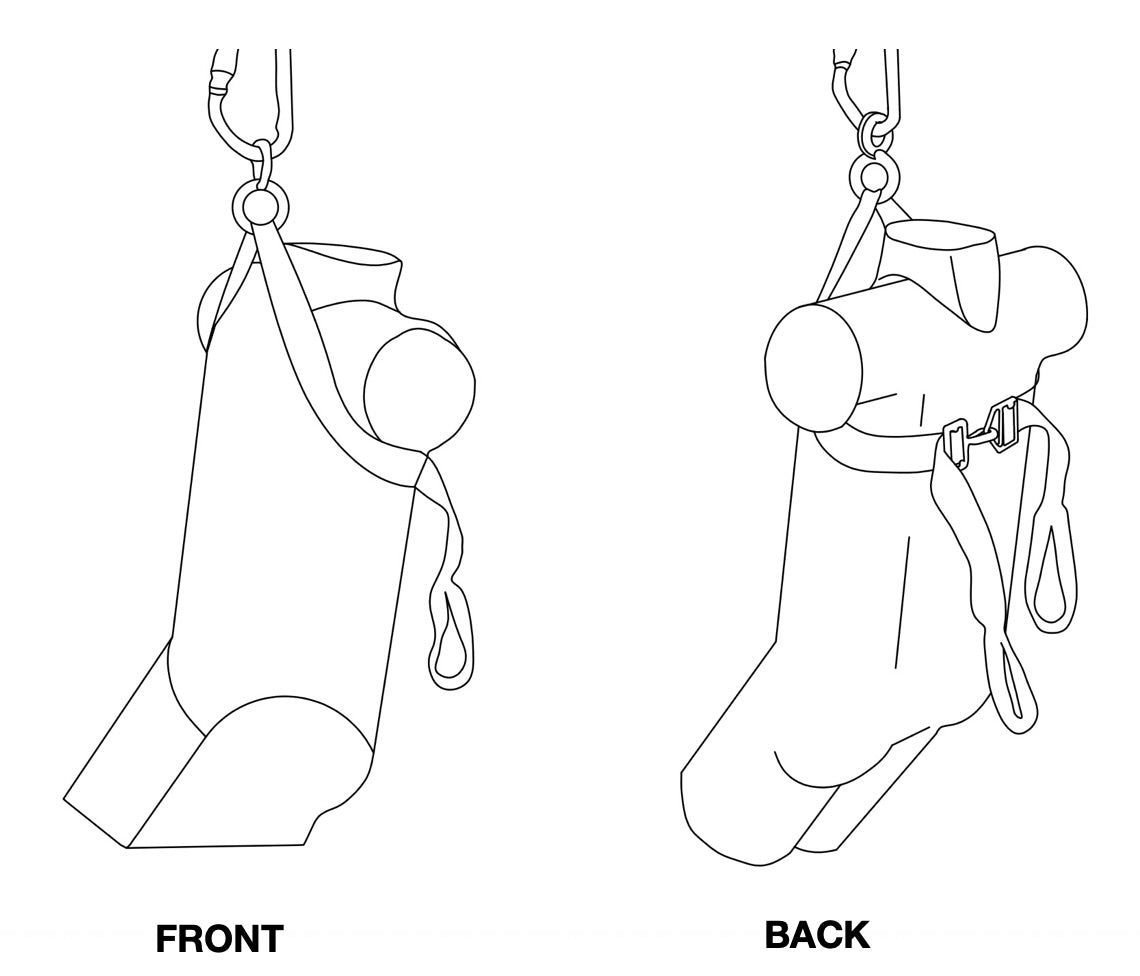 FRONT

BACK