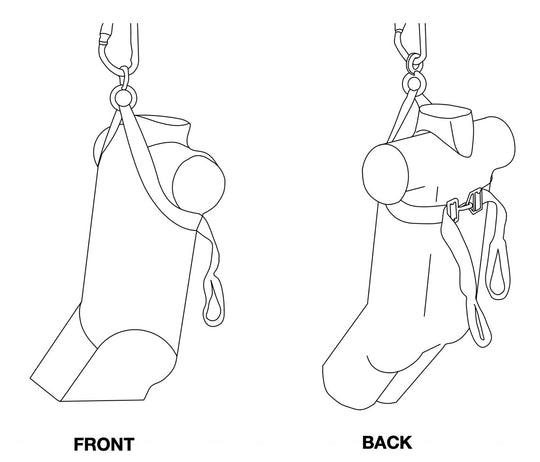 FRONT

BACK